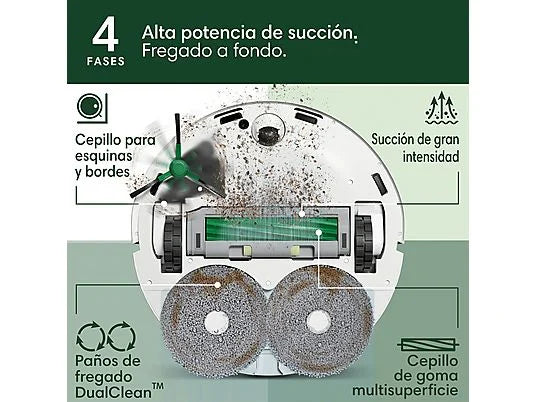 4 FASES

Alta potencia de succión. Fregado a fondo.

Cepillo para esquinas y bordes

Succión de gran intensidad

Paños de fregado DualClean™

Cepillo de goma multisuperficie