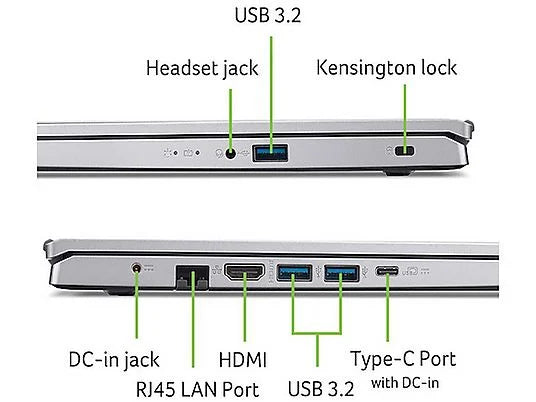 USB 3.2

Headset jack

Kensington lock

DC-in jack

RJ45 LAN Port

HDMI

USB 3.2

Type-C Port
with DC-in